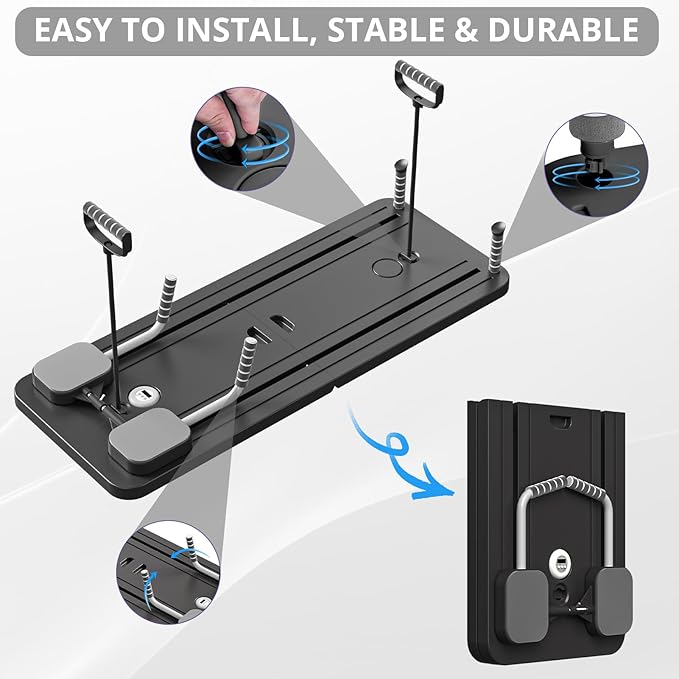 EASY TO INSTALL, STABLE & DURABLE